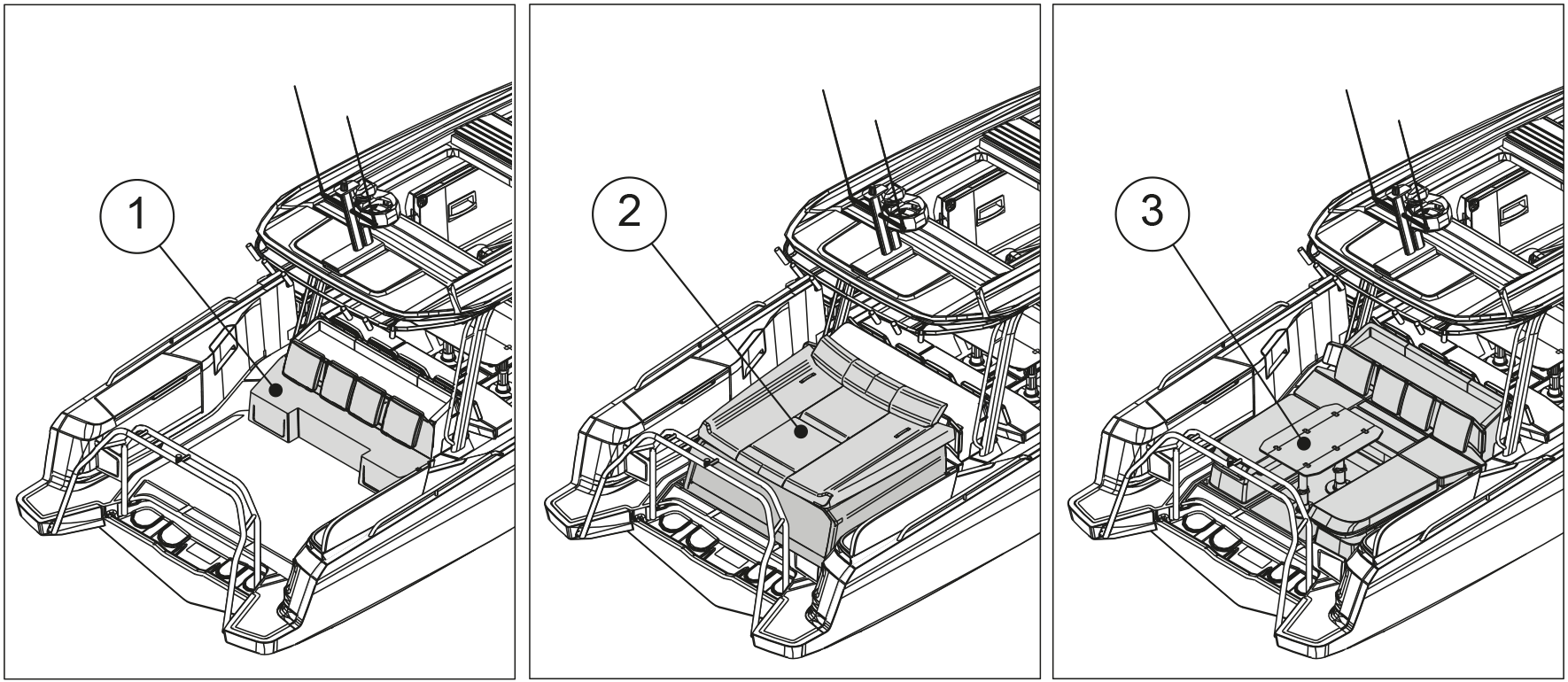 1

2

3